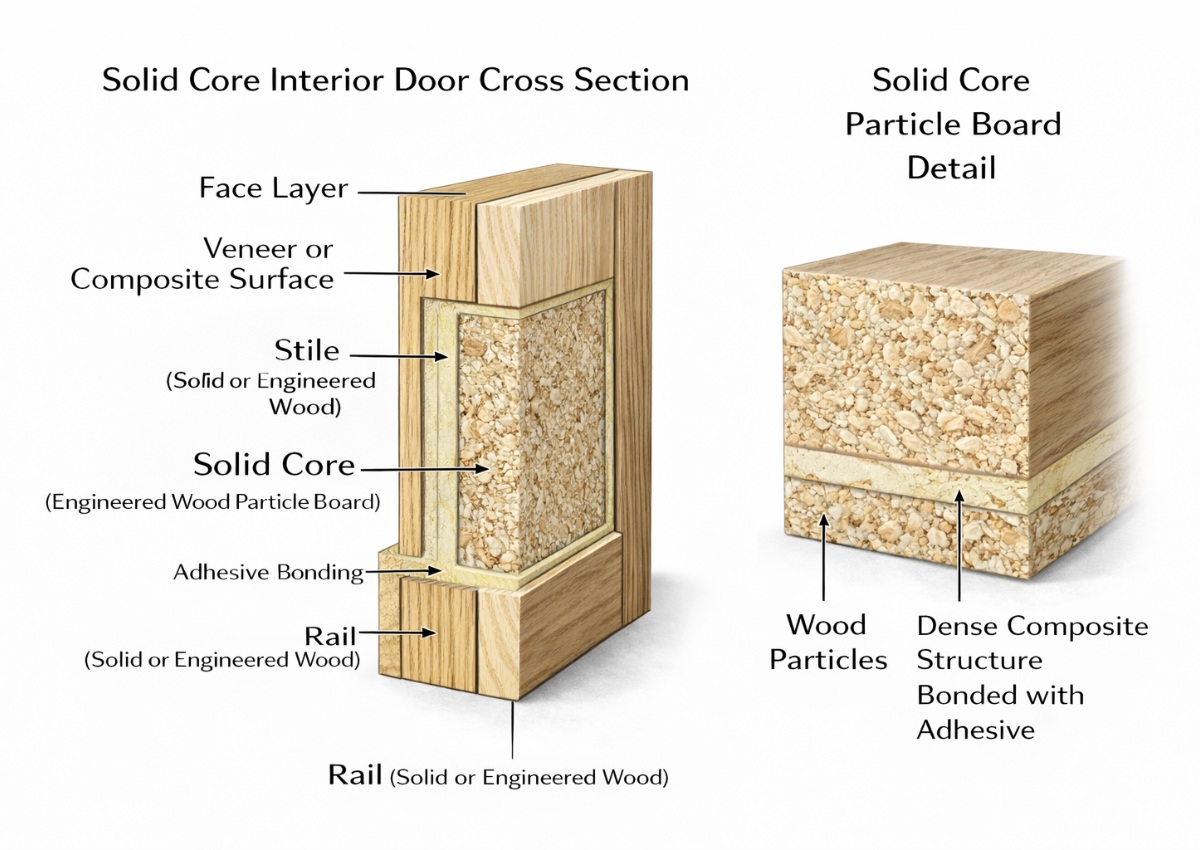 Solid Core Interior Door Cross Section

Face Layer

Veneer or Composite Surface

Stile (Solid or Engineered Wood)

Solid Core (Engineered Wood Particle Board)

Adhesive Bonding

Rail (Solid or Engineered Wood)

Rail (Solid or Engineered Wood)

Solid Core Particle Board Detail

Wood Particles

Dense Composite Structure Bonded with Adhesive